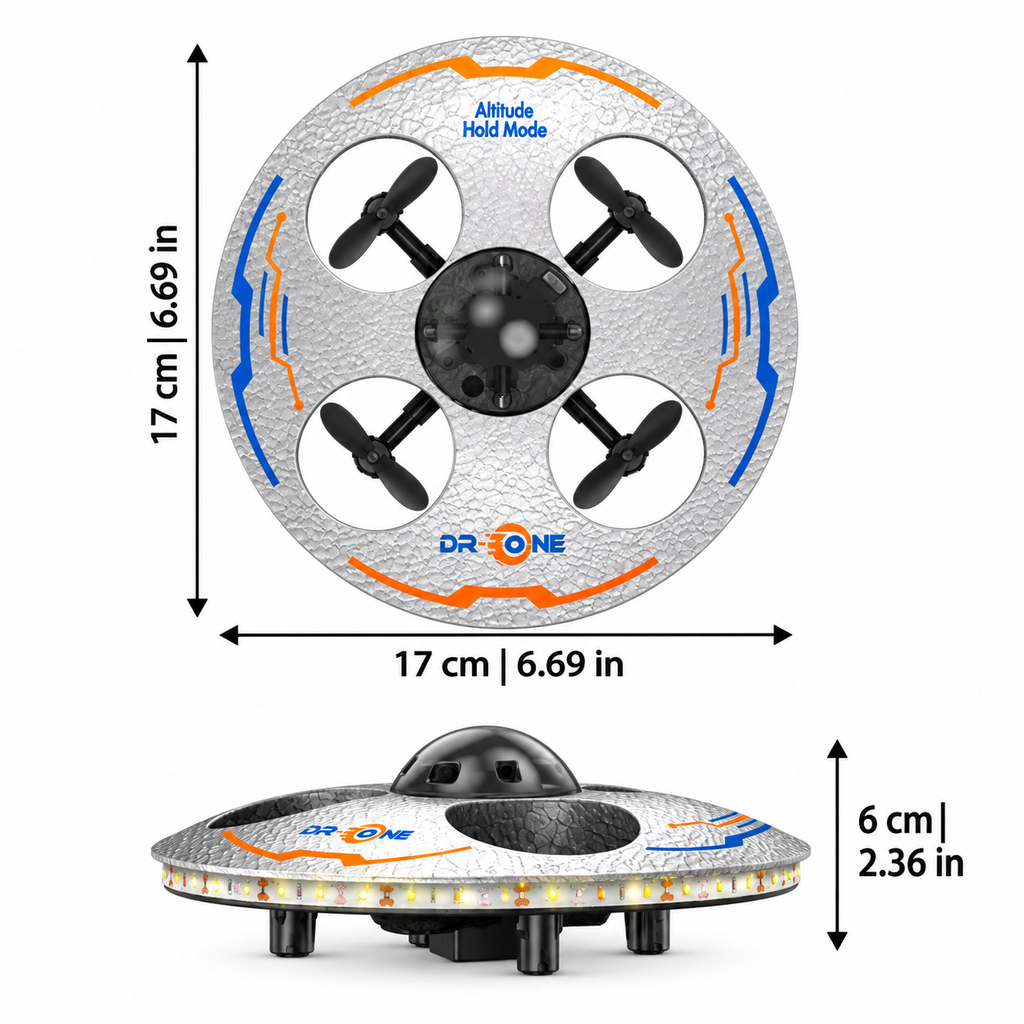 17 cm | 6.69 in

Altitude
Hold Mode

DRONE

17 cm | 6.69 in

DRONE

6 cm |
2.36 in